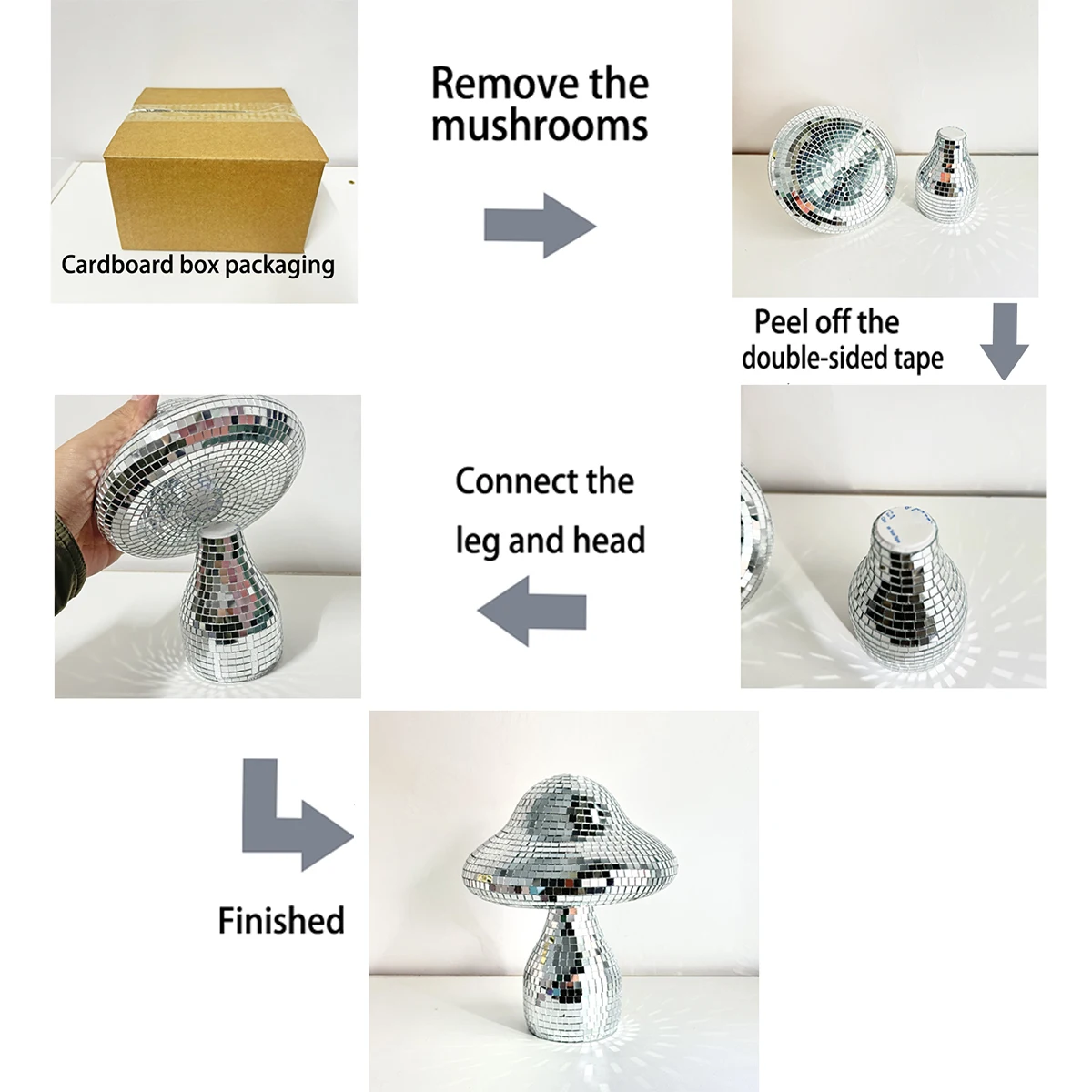 Cardboard box packaging

Remove the mushrooms

Peel off the double-sided tape

Connect the leg and head

Finished