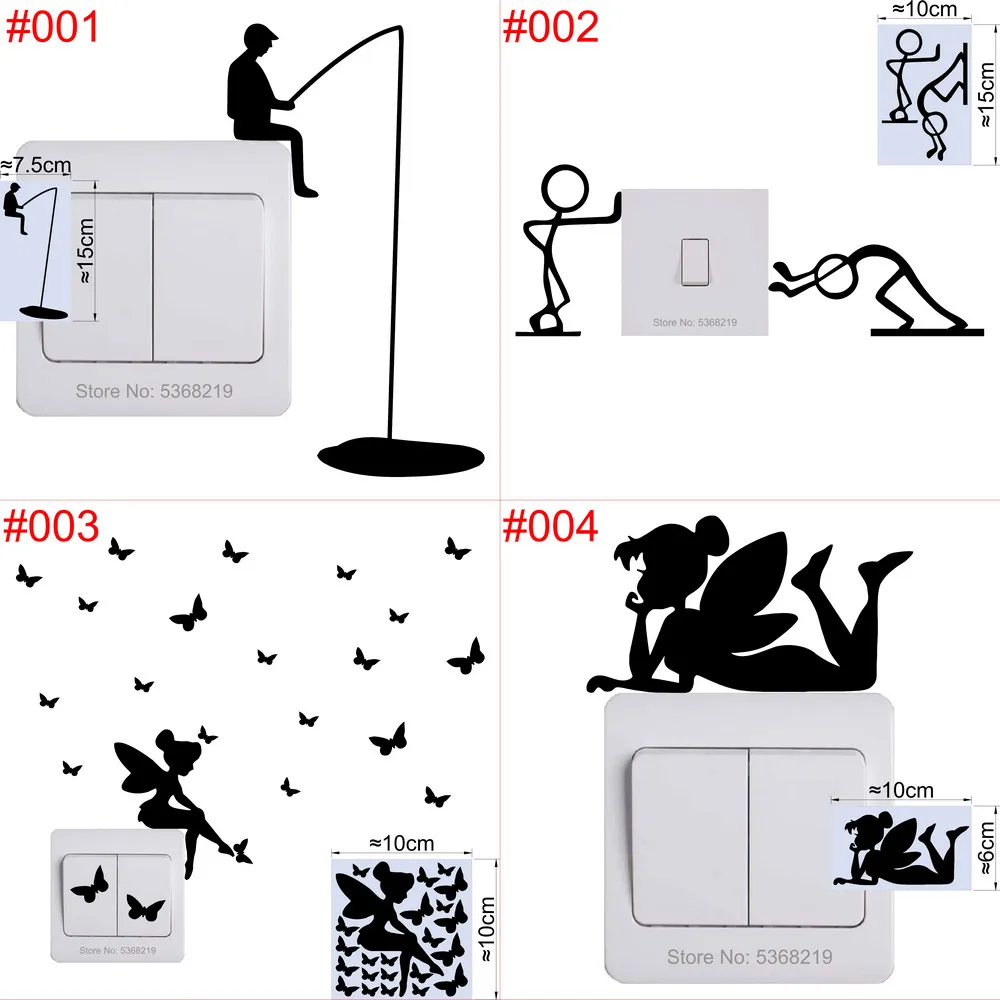 #001

≈7.5cm

≈15cm

Store No: 5368219

#002

≈10cm

≈15cm

Store No: 5368219

#003

Store No: 5368219

≈10cm

≈10cm

#004

≈10cm

≈6cm

Store No: 5368219