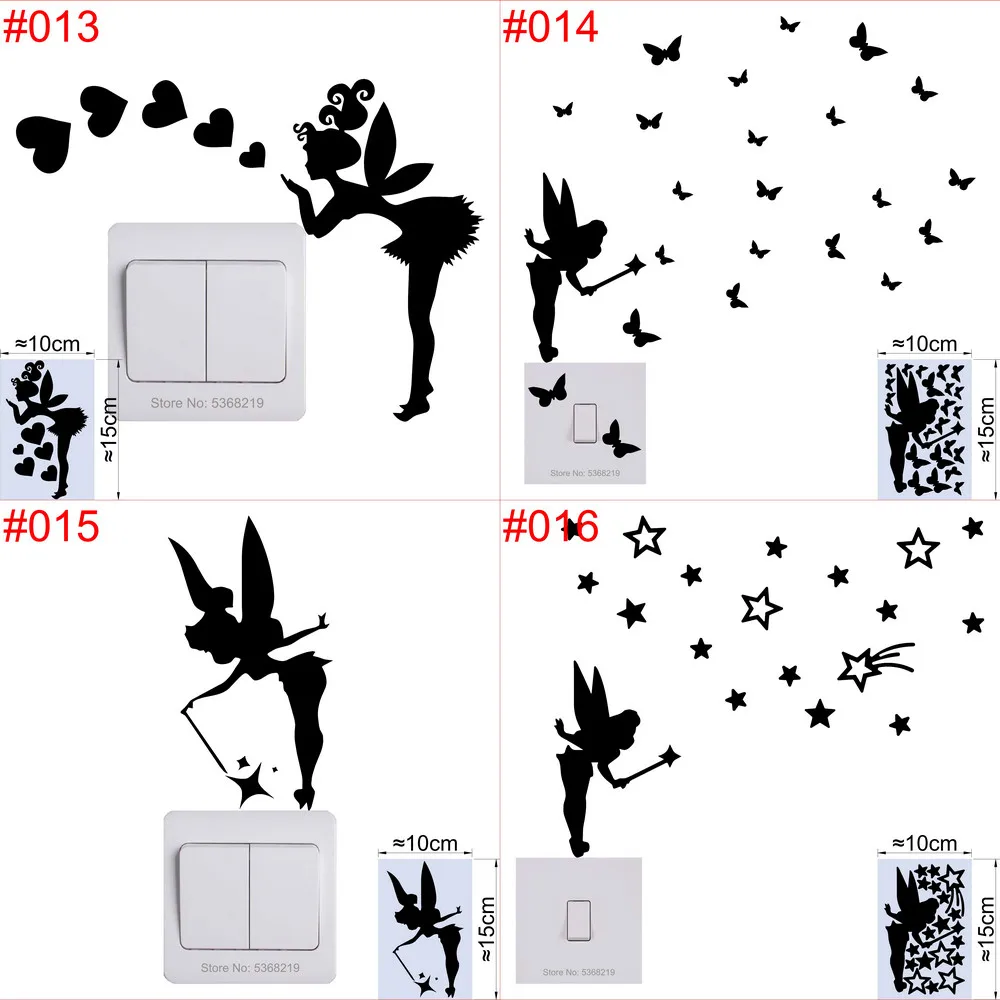 #013

≈10cm

≈15cm

Store No: 5368219

#014

≈10cm

≈15cm

Store No: 5368219

#015

≈10cm

≈15cm

Store No: 5368219

#016

≈10cm

≈15cm

Store No: 5368219