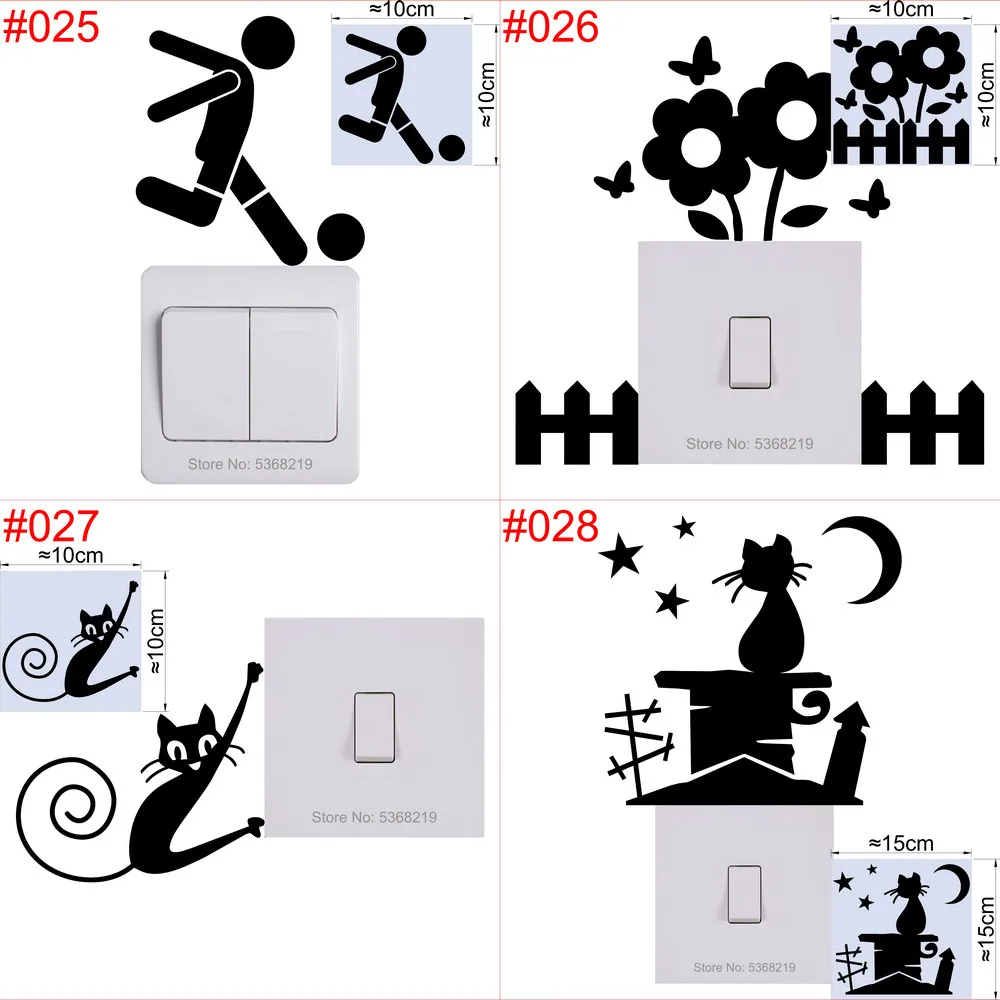 #025

≈10cm

≈10cm

Store No: 5368219

#026

≈10cm

≈10cm

Store No: 5368219

#027

≈10cm

≈10cm

Store No: 5368219

#028

≈15cm

≈15cm

Store No: 5368219