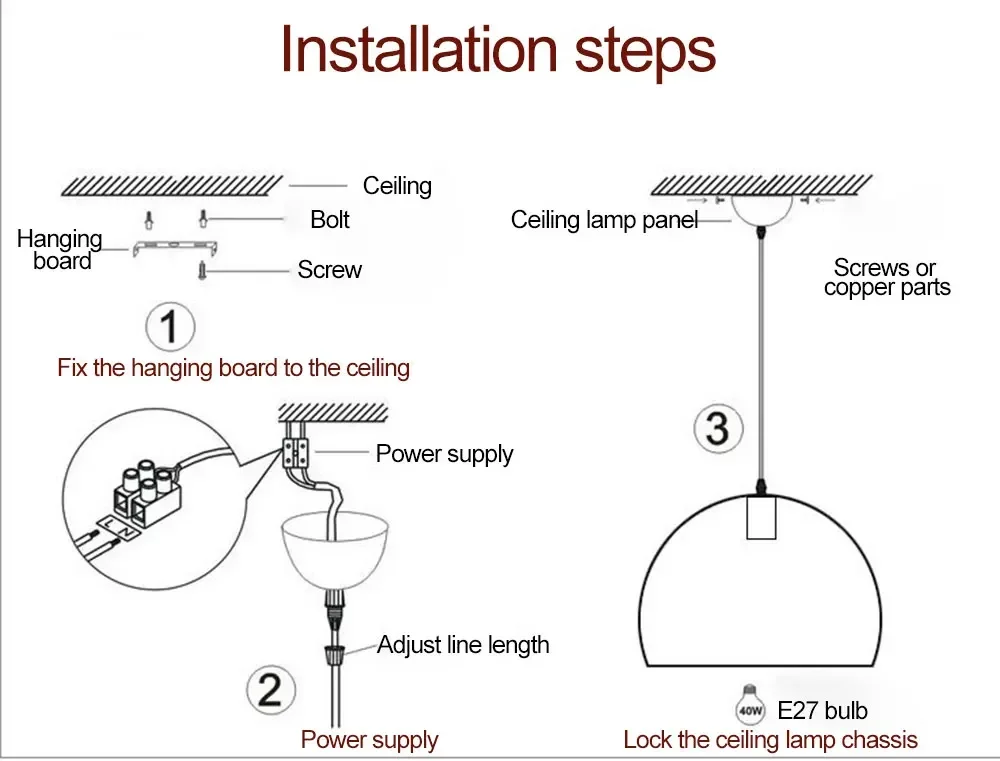 Installation steps

Ceiling

Bolt

Hanging board

Screw

1

Fix the hanging board to the ceiling

Power supply

Adjust line length

2

Power supply

Ceiling lamp panel

Screws or copper parts

3

40W

E27 bulb

Lock the ceiling lamp chassis