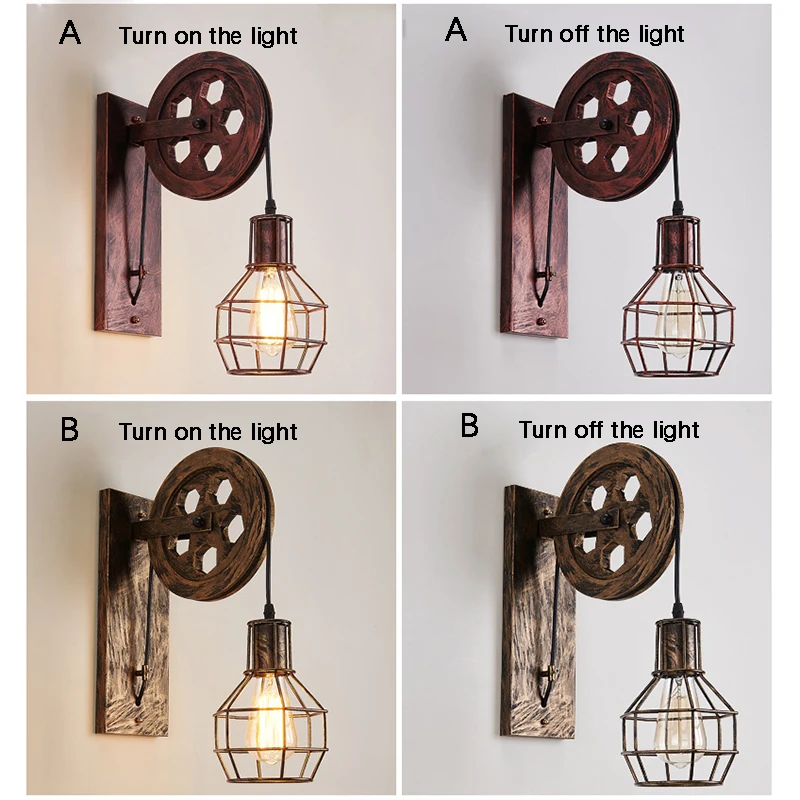 A Turn on the light

A Turn off the light

B Turn on the light

B Turn off the light