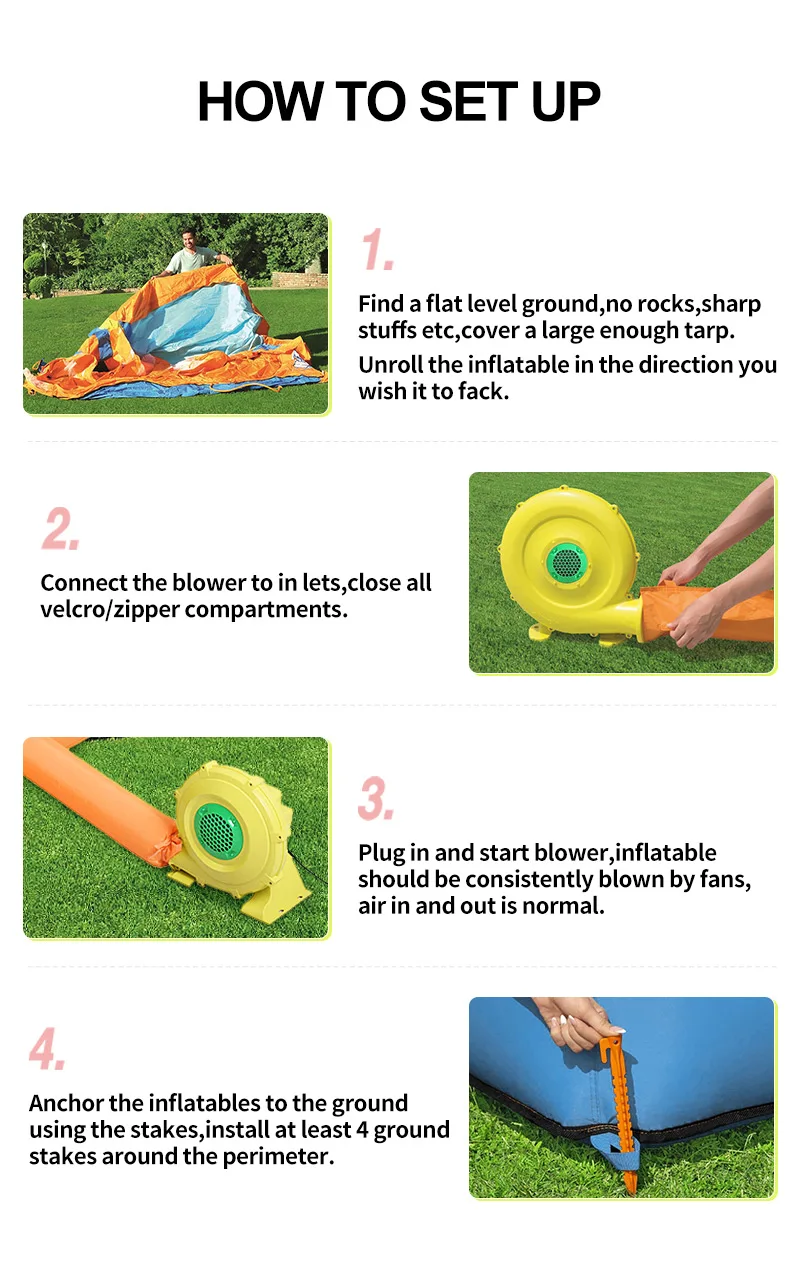 HOW TO SET UP

1.

Find a flat level ground,no rocks,sharp stuffs etc,cover a large enough tarp.

Unroll the inflatable in the direction you wish it to fack.

2.

Connect the blower to in lets,close all velcro/zipper compartments.

3.

Plug in and start blower,inflatable should be consistently blown by fans, air in and out is normal.

4.

Anchor the inflatables to the ground using the stakes,install at least 4 ground stakes around the perimeter.